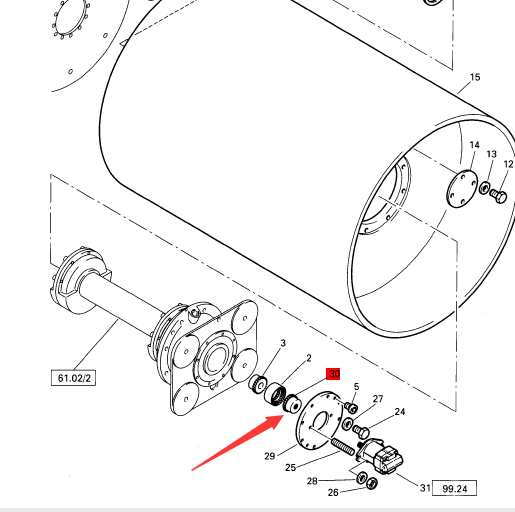 15
14
13
12
3
2
30
5
27
24
61.02/2
29
25
28
26
31
99.24