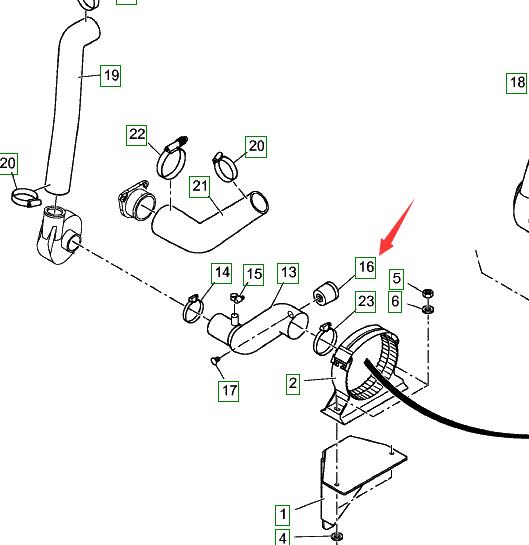 19
18
22
20
20
21
14
15
13
16
5
6
23
17
2
1
4