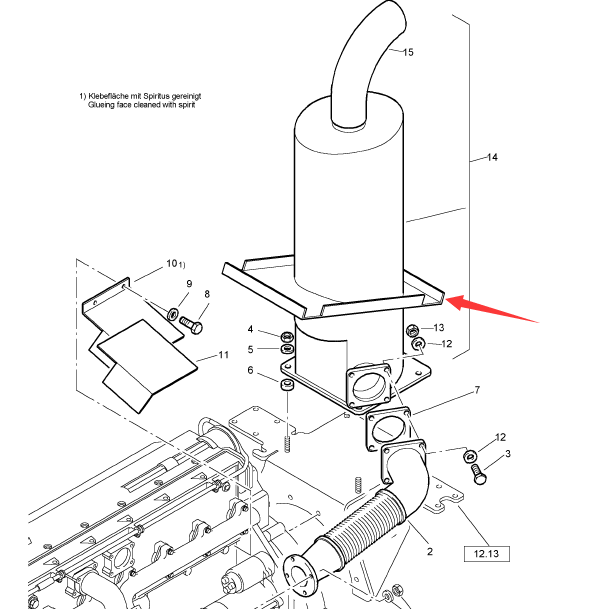 1) Klebefläche mit Spiritus gereinigt
Glueing face cleaned with spirit

15
14
10 1)
9
8
11
4
5
6
13
12
7
12
3
2
12.13