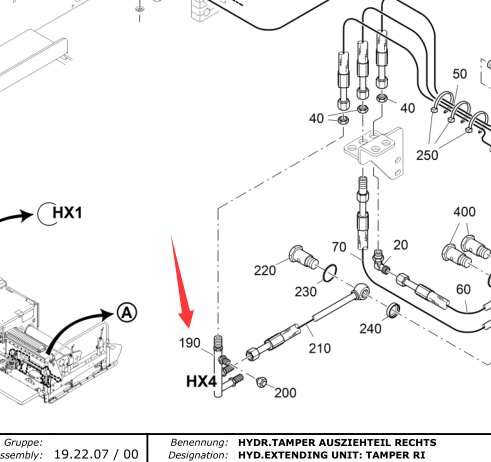 50
40
40
250
HX1
400
70
20
220
230
60
A
240
190
210
HX4
200

Gruppe:
ssembly: 19.22.07 / 00

Benennung: HYDR.TAMPER AUSZIEHTEIL RECHTS
Designation: HYD.EXTENDING UNIT: TAMPER RI