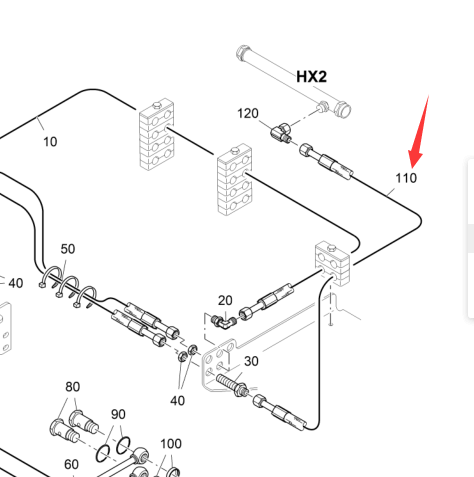 HX2

120

10

110

50

40

20

30

40

80

90

100

60