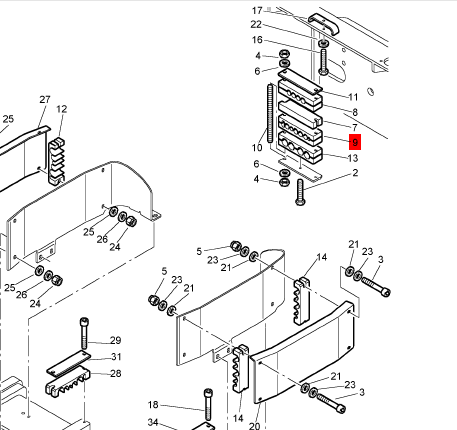 17
22
16
4
6
11
8
7
9
13
10
6
4
2
27
12
25
25
26
24
25
26
24
5
23
21
14
21
23
3
5
23
21
29
31
28
21
23
3
18
34
14
20