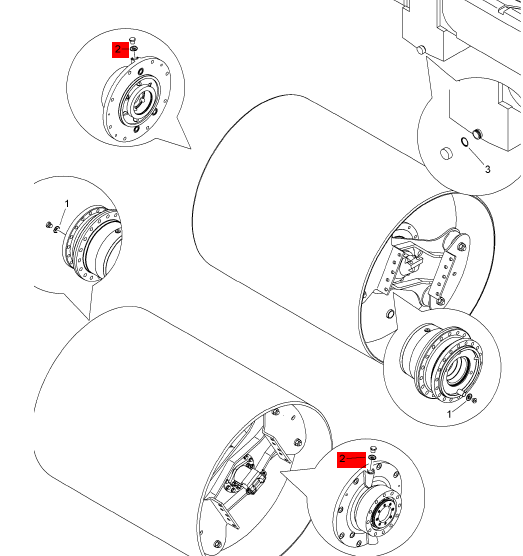 2
3
1
1
2