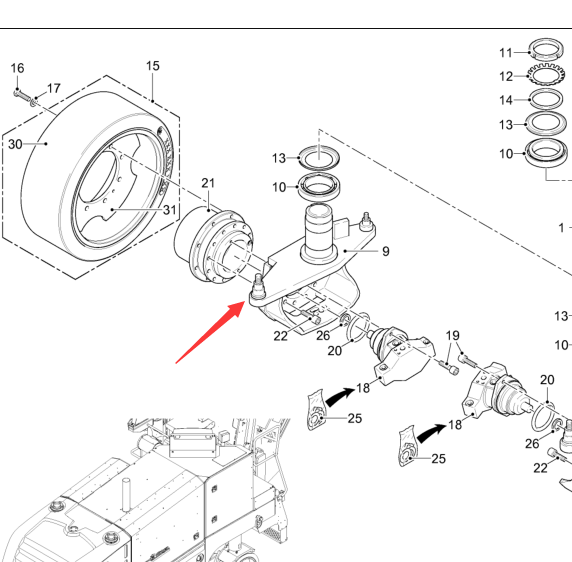 16
17
15
30
31
21
13
10
9
22
26
20
19
18
25
18
25
11
12
14
13
10
1
13
10
20
26
22