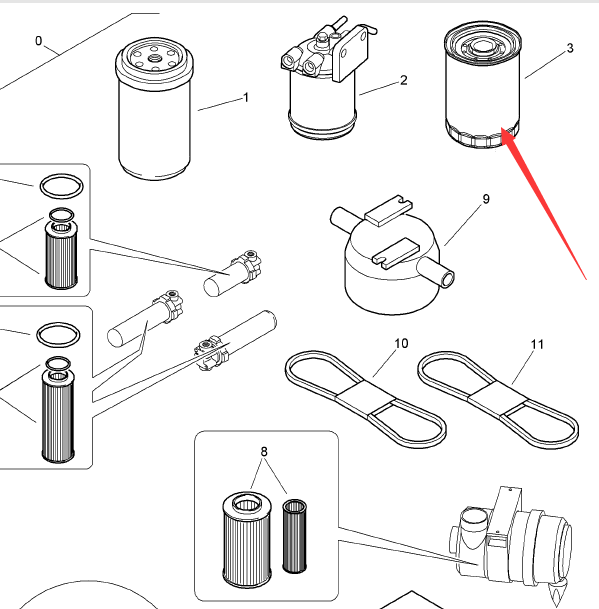 0

1

2

3

9

10

11

8