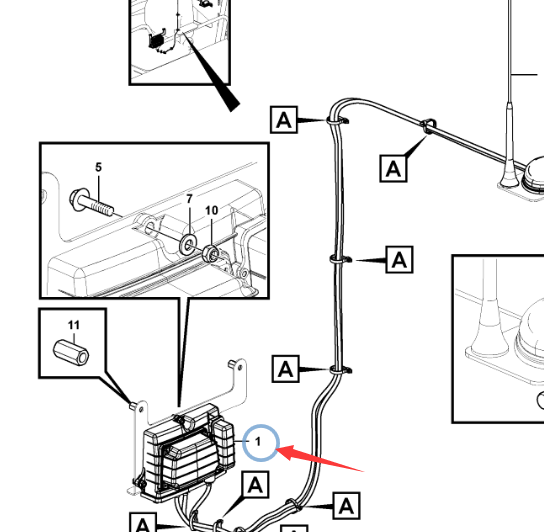 A
A
5
7
10
A
11
A
1
A
A
A