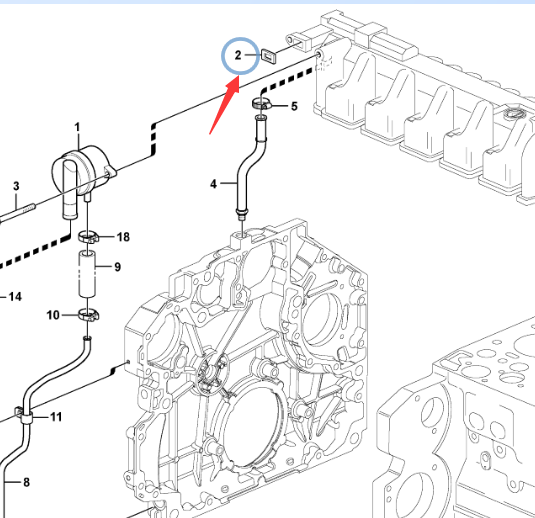 2
5
1
3
4
18
9
14
10
11
8