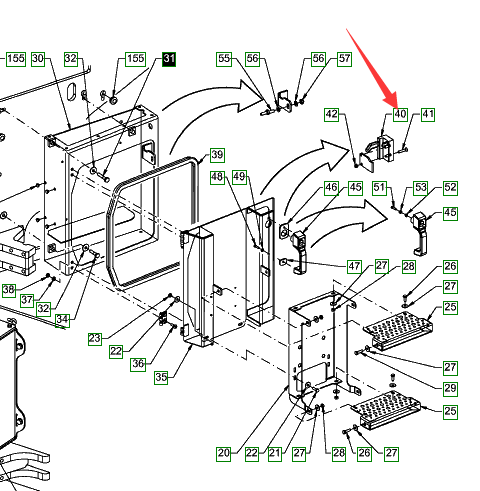 155
30
32
155
31
55
56
56
57
42
40
41
39
48
49
46
45
51
53
52
45
47
27
28
26
27
25
38
37
32
34
23
22
36
35
27
29
25
20
22
21
27
28
26
27