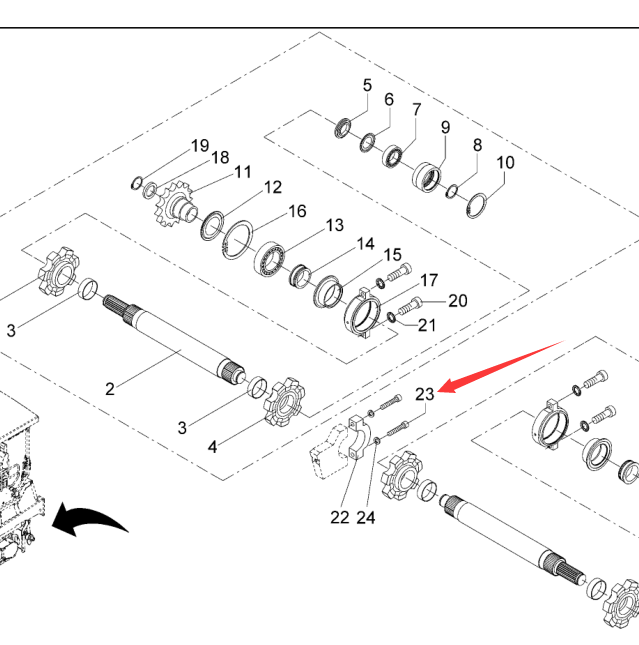 5
6
7
9
8
10
19
18
11
12
16
13
14
15
17
20
21
3
2
3
4
23
22
24