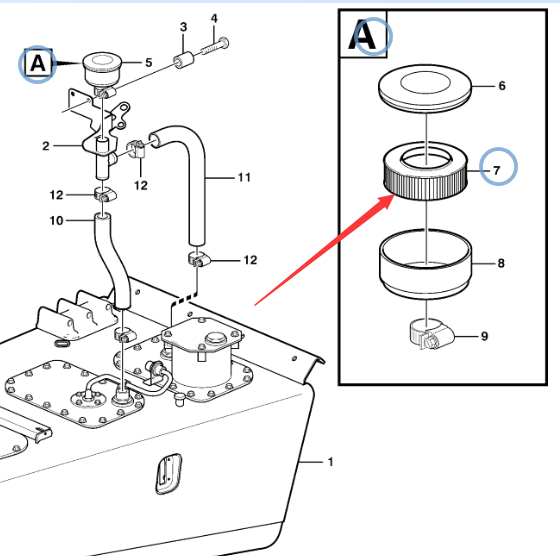 3
4
A
5
2
12
11
12
10
12
1
A
6
7
8
9