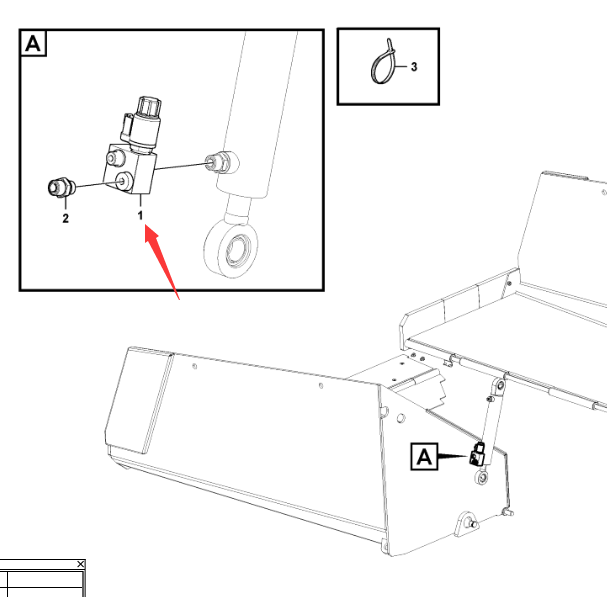 A

3

2

1

A

×