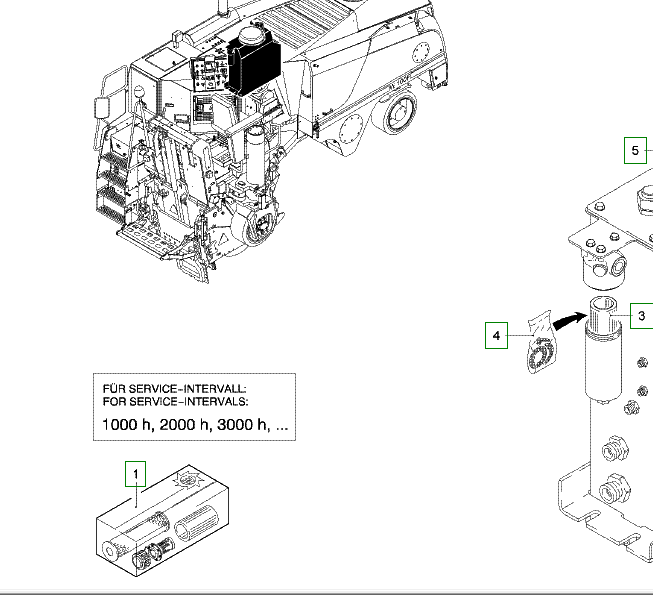 5

3

4

FÜR SERVICE-INTERVALL:
FOR SERVICE-INTERVALS:
1000 h, 2000 h, 3000 h, ...

1