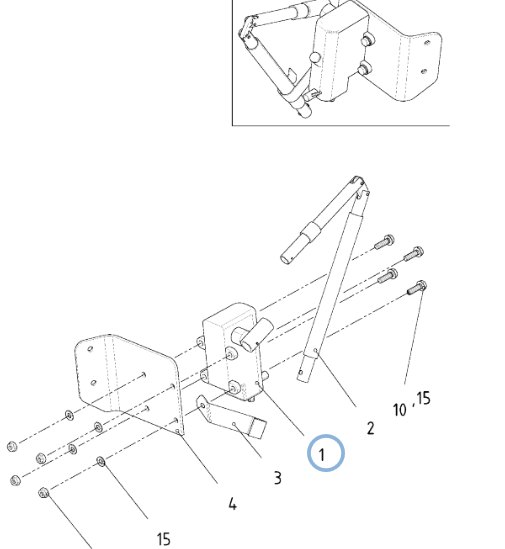 10 , 15
2
1
3
4
15