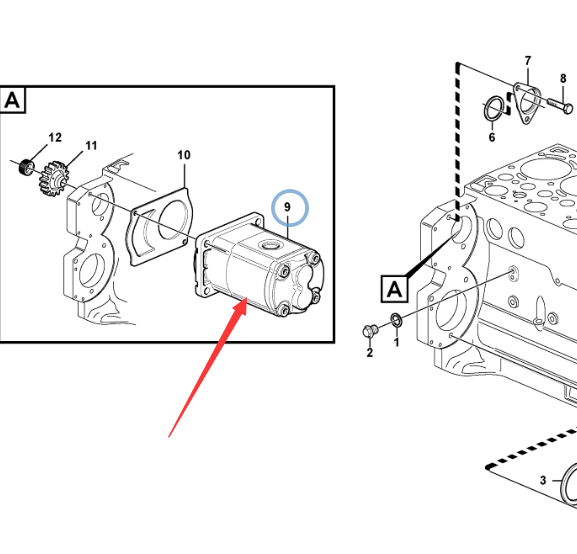 A
12
11
10
9
7
8
6
A
2
1
3