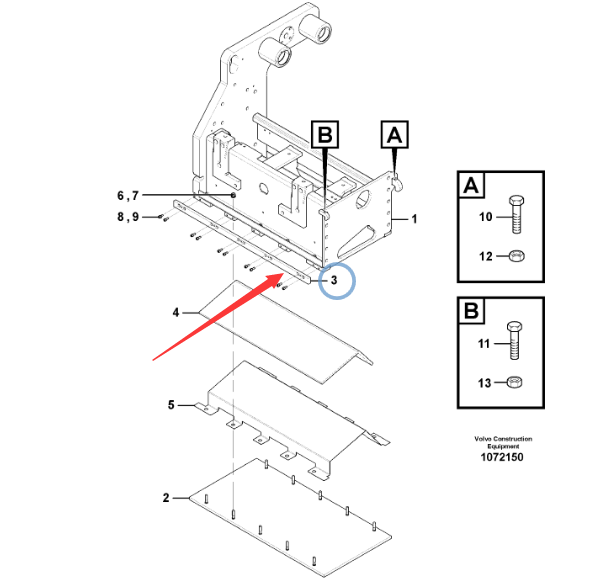 B
A
6 , 7
8 , 9
1
3
4
5
2
A
10
12
B
11
13
Volvo Construction Equipment
1072150