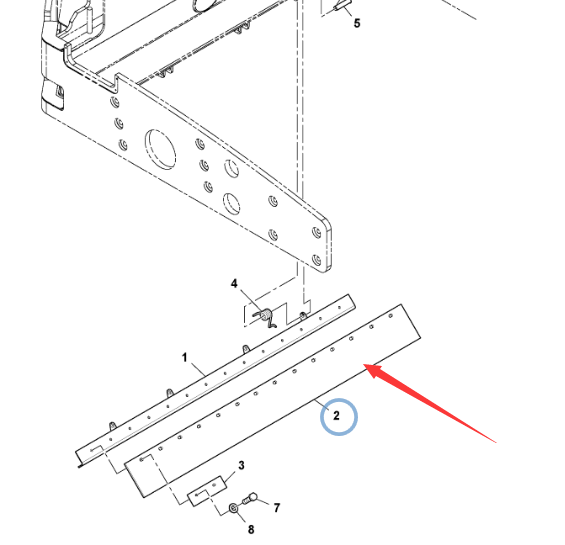 5
4
1
2
3
7
8