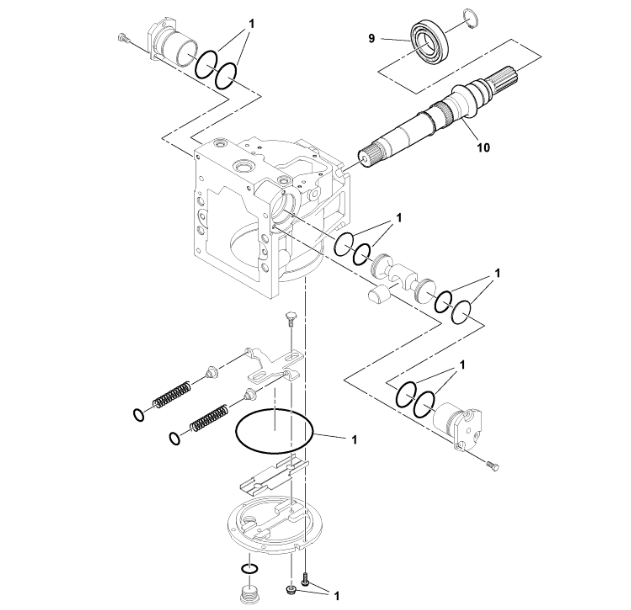 1
9
10
1
1
1
1
1