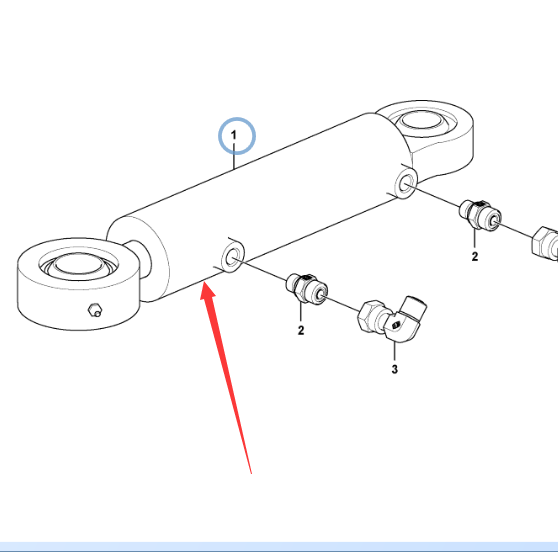 1
2
2
3