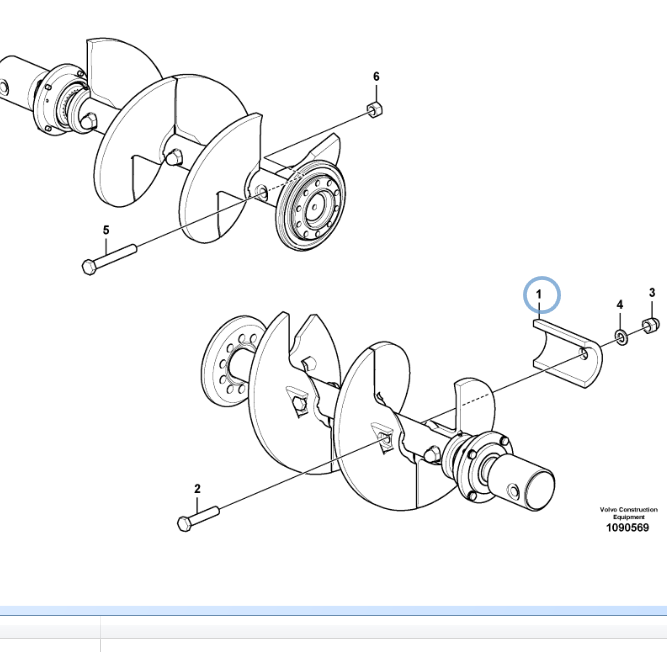 6

5

1

4

3

2

Volvo Construction Equipment
1090569