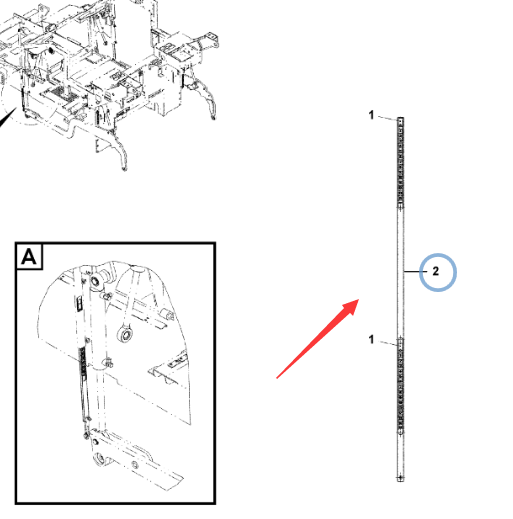 A

1

2

1