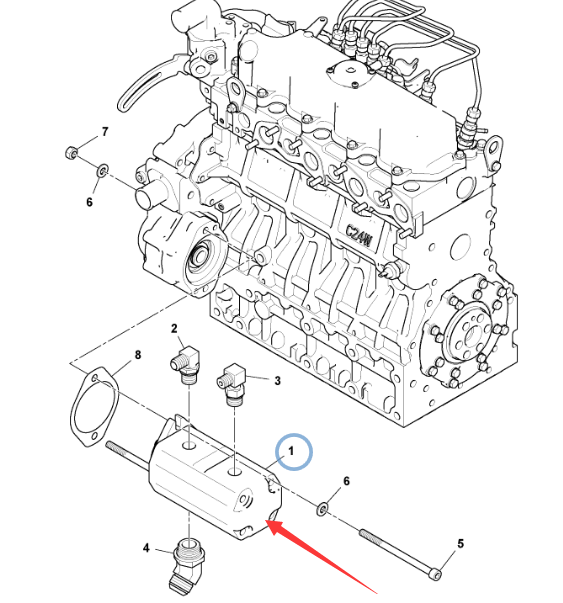 7
6
C24W
2
8
3
1
6
4
5