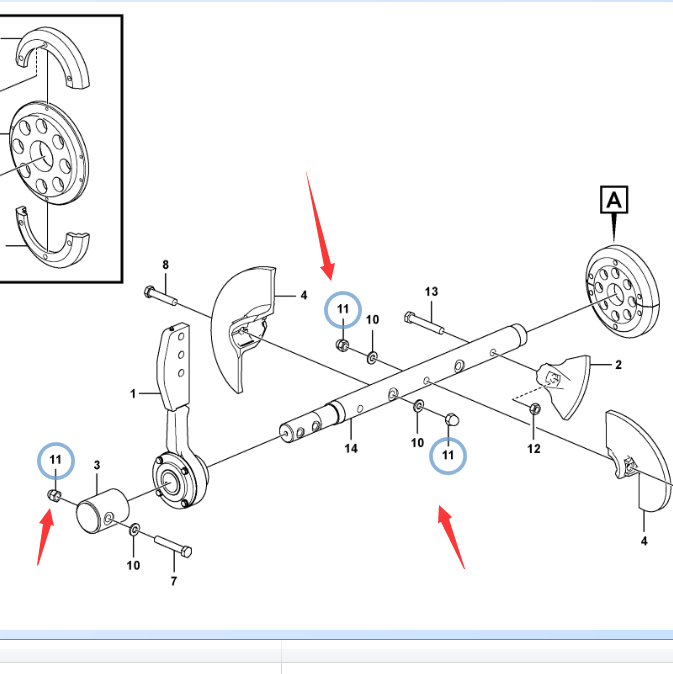 A
8
4
11
10
13
2
1
14
10
11
12
11
3
10
7
4