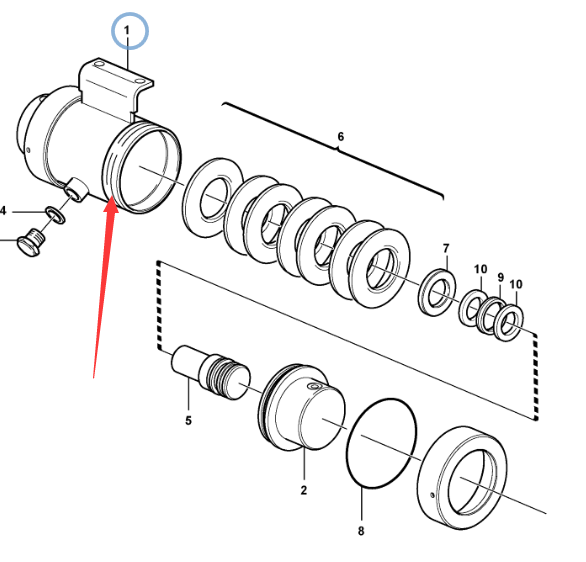 1
6
4
7
10
9
10
5
2
8