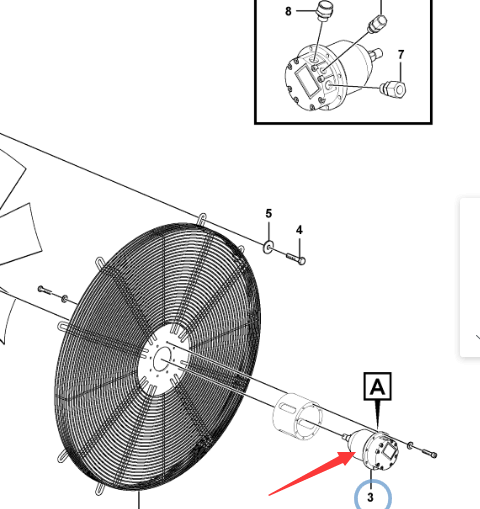 8
7
5
4
A
3