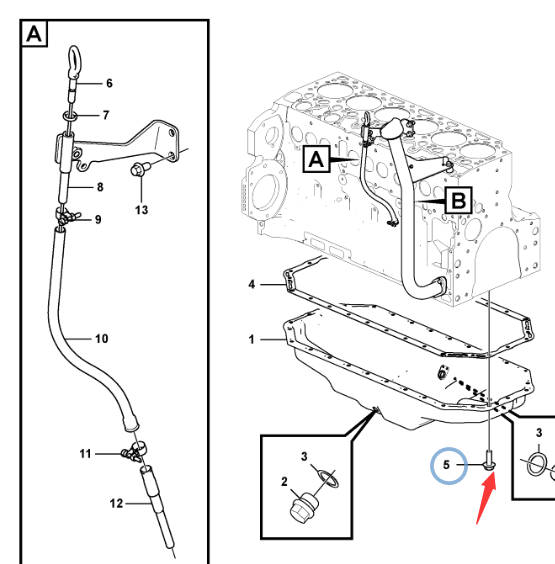 A
6
7
8
13
9
10
11
12
A
B
4
1
3
2
5
3