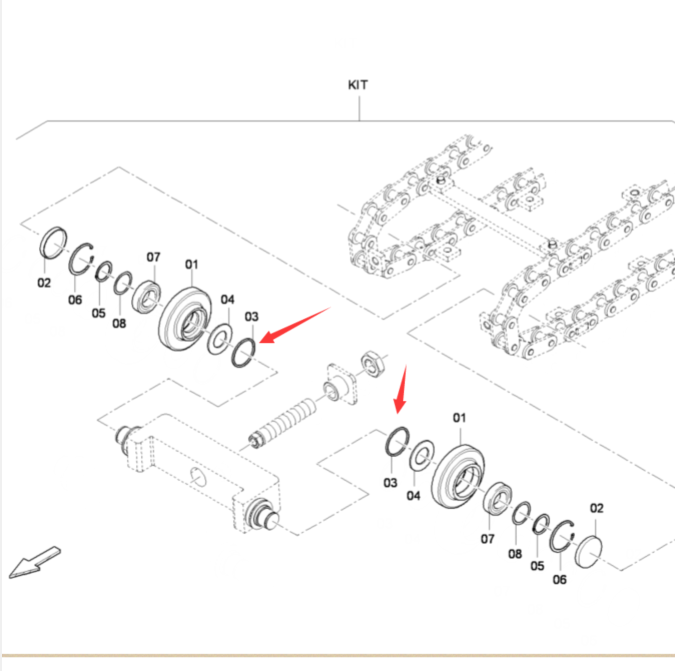 KIT

02
06
05
08
07
01
04
03

01
03
04
07
08
05
06
02