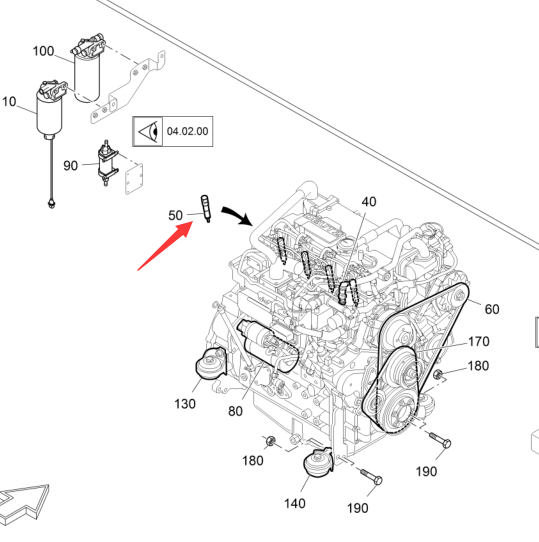 100
10
04.02.00
90
50
40
60
170
180
130
80
180
190
140
190