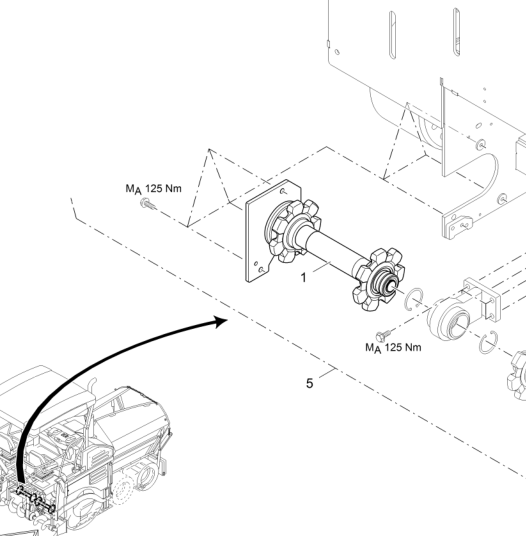 $M_A$ 125 Nm

1

$M_A$ 125 Nm

5