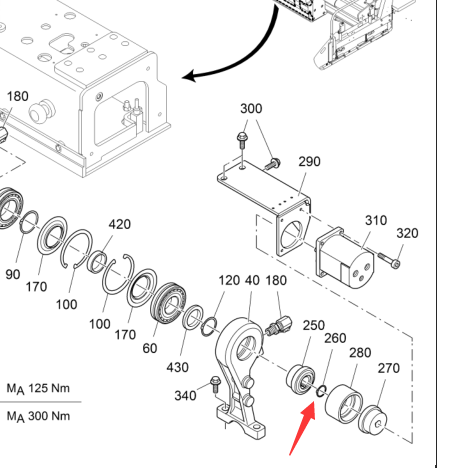 180
300
290
310
320
420
90
170
100
100
170
60
430
120
40
180
250
260
280
270
340
$M_A$ 125 Nm
$M_A$ 300 Nm