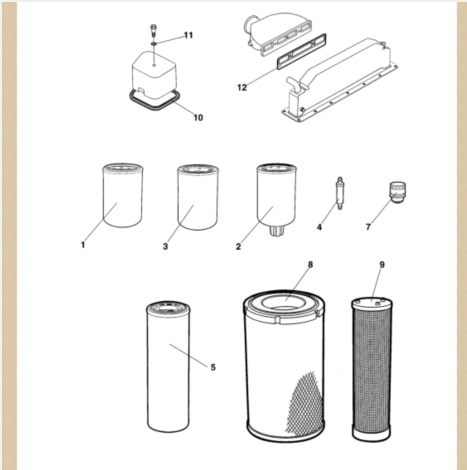 11
12
10
1
3
2
4
7
8
9
5