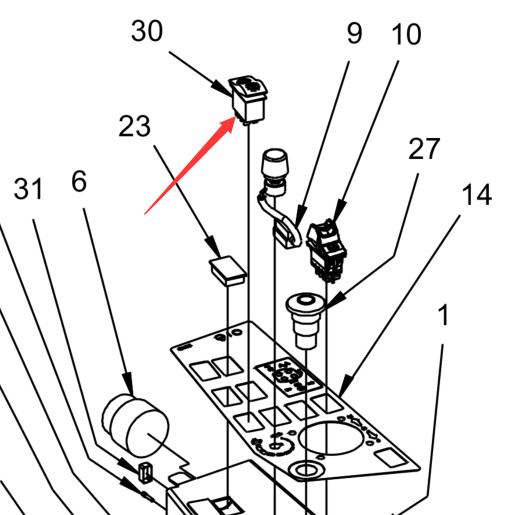 30
9
10
23
27
31
6
14
1