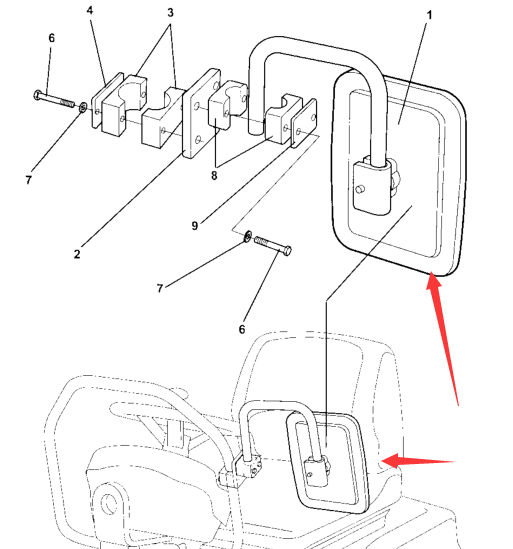 4
3
1
6
7
8
9
2
7
6