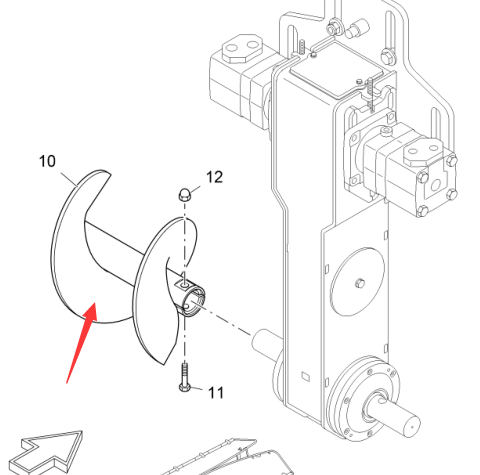 10
12
11