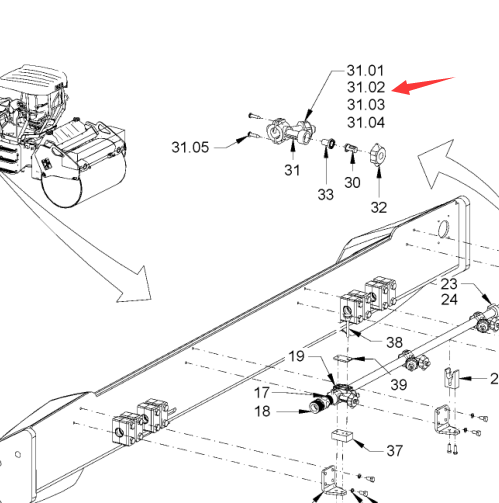 31.01
31.02
31.03
31.04
31.05
31
33
30
32
23
24
38
19
39
2
17
18
37