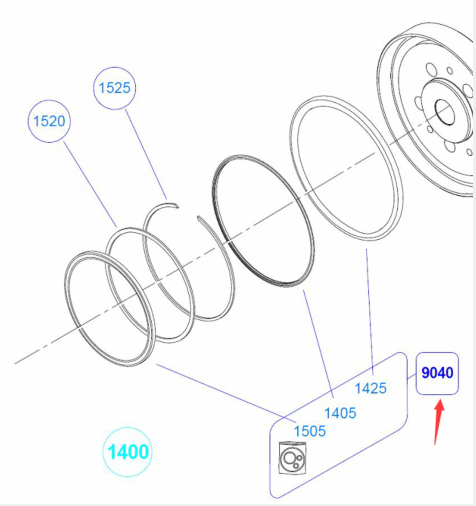 1525
1520
9040
1425
1405
1505
1400