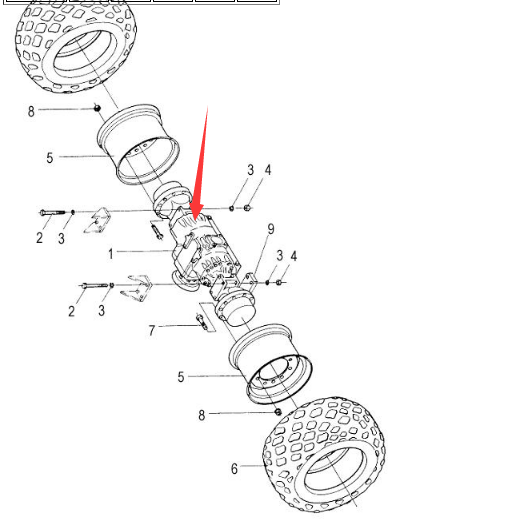 8
5
3
4
2
3
1
9
3
4
2
3
7
5
8
6