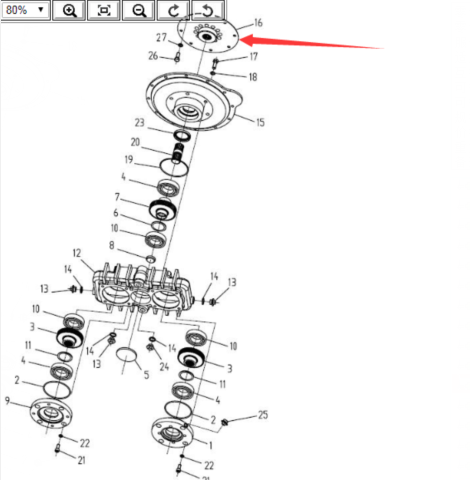 80%

16
27
26
17
18
15
23
20
19
4
7
6
10
8
12
14
13
14
13
10
3
11
4
2
9
14
13
5
14
24
10
3
11
4
2
25
1
22
21
22
21