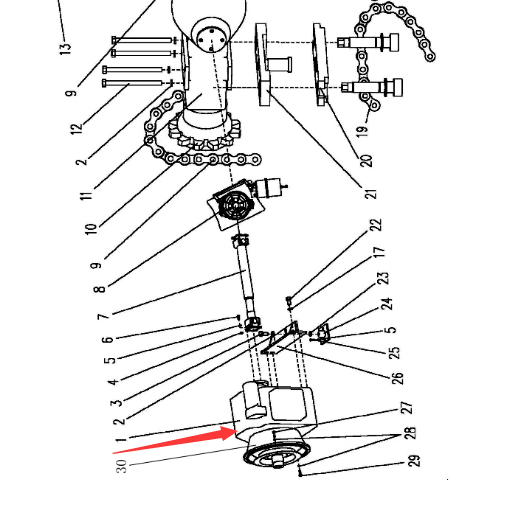 13
9
12
2
11
10
9
8
7
6
5
4
3
2
1
30
19
20
21
22
17
23
24
5
25
26
27
28
29