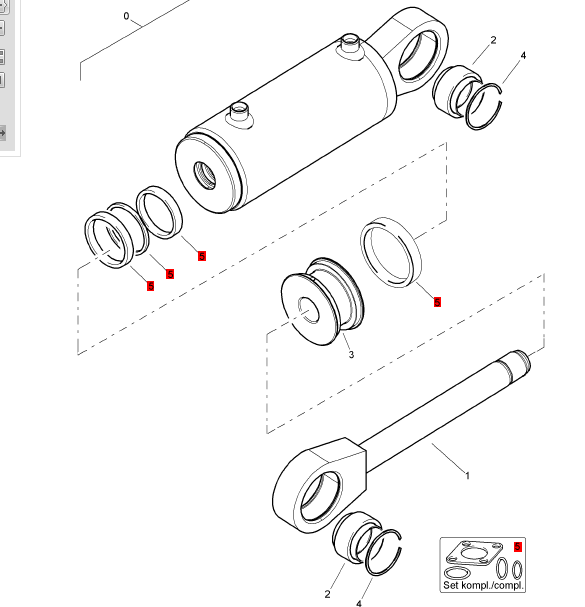 0
2
4
5
5
5
5
3
1
2
4
5
Set kompl./compl.