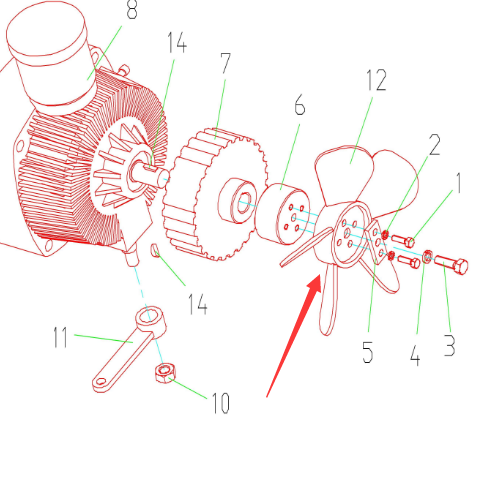 8
14
7
6
12
2
1
14
11
10
5
4
3