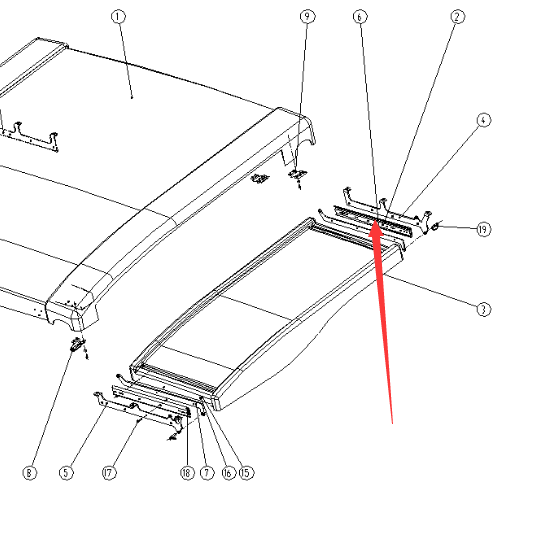 1
9
6
2
4
19
3
8
5
17
18
7
16
15