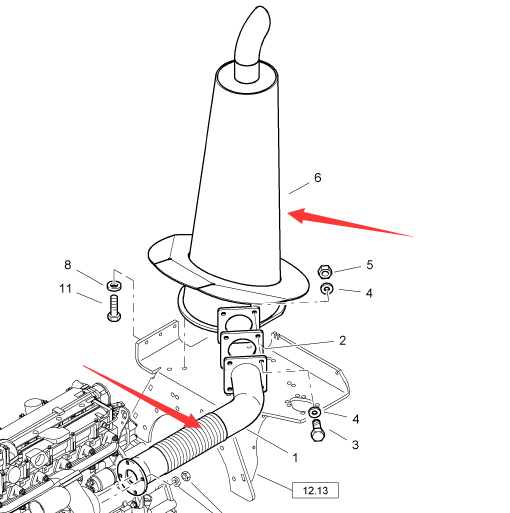 6
8
11
5
4
2
4
3
1
12.13