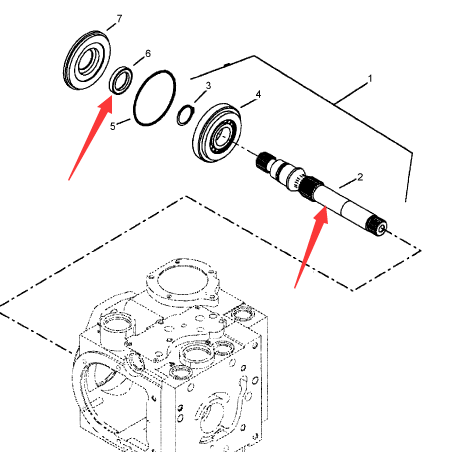 7
6
1
3
4
5
2