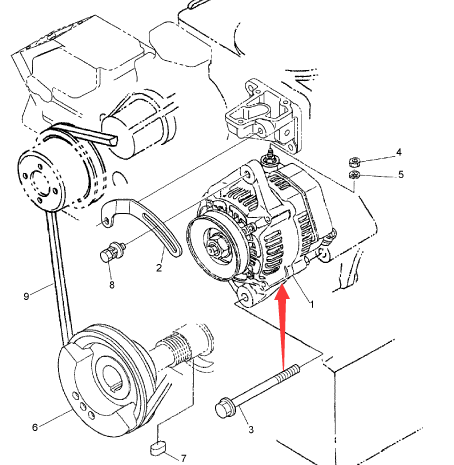 4
5
2
8
9
1
6
3
7