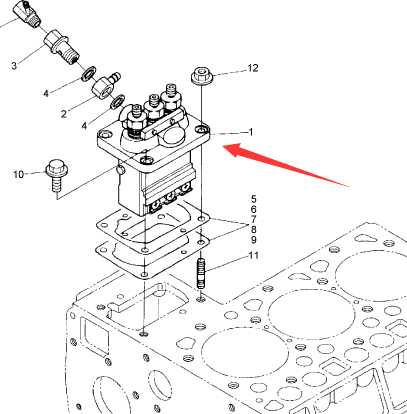 3
4
2
4
12
1
10
5
6
7
8
9
11