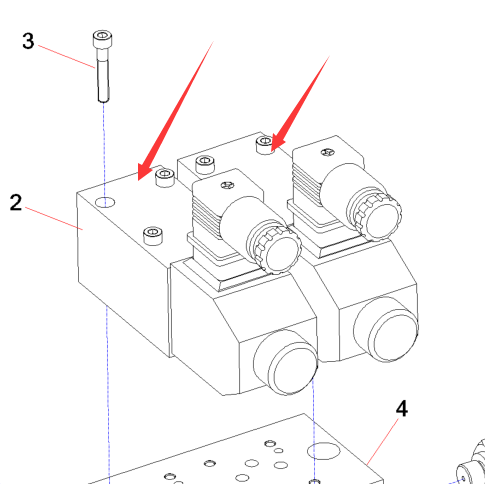 3

2

4